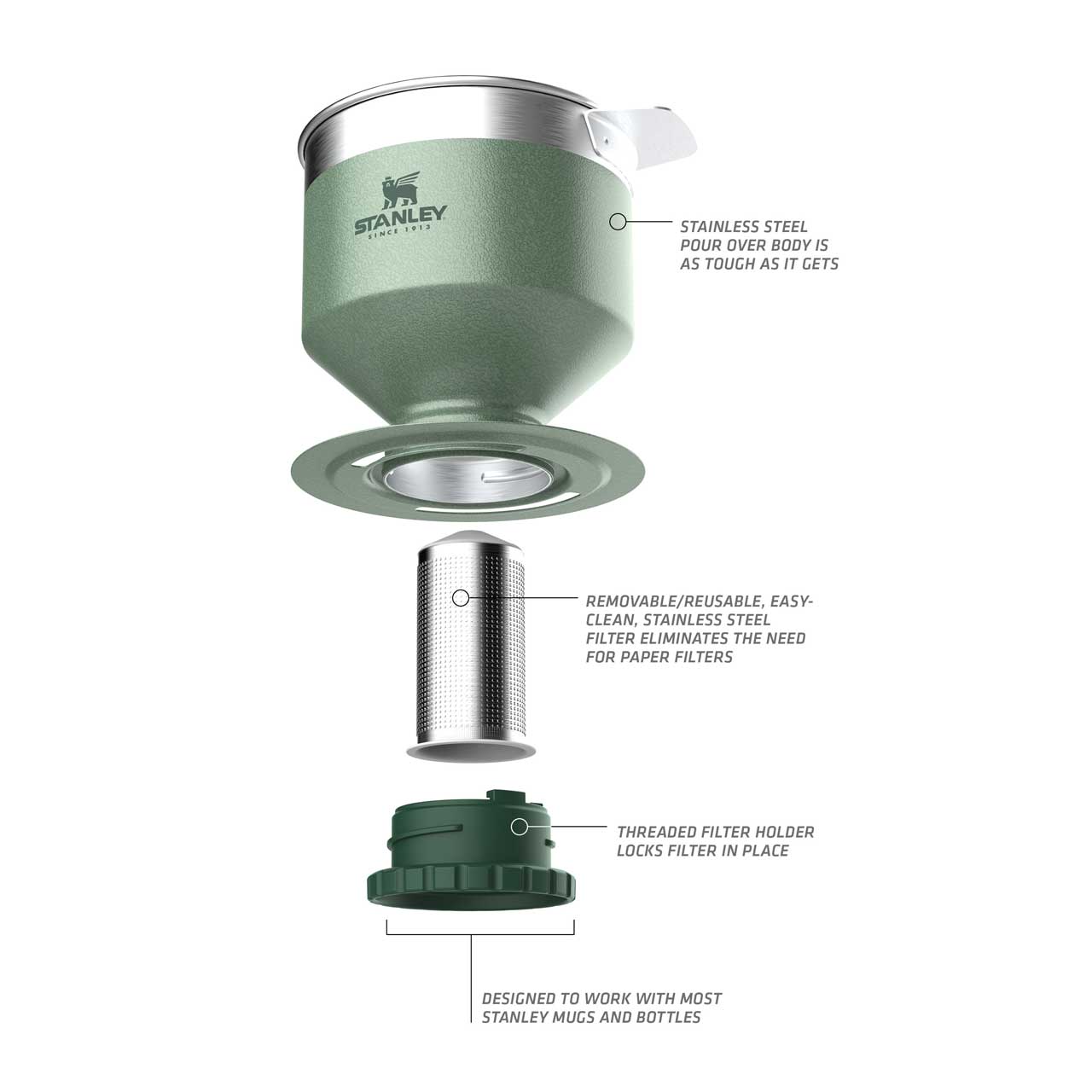 STANLEY
SINCE 1913

STAINLESS STEEL POUR OVER BODY IS AS TOUGH AS IT GETS

REMOVABLE/REUSABLE, EASY-CLEAN, STAINLESS STEEL FILTER ELIMINATES THE NEED FOR PAPER FILTERS

THREADED FILTER HOLDER LOCKS FILTER IN PLACE

DESIGNED TO WORK WITH MOST STANLEY MUGS AND BOTTLES